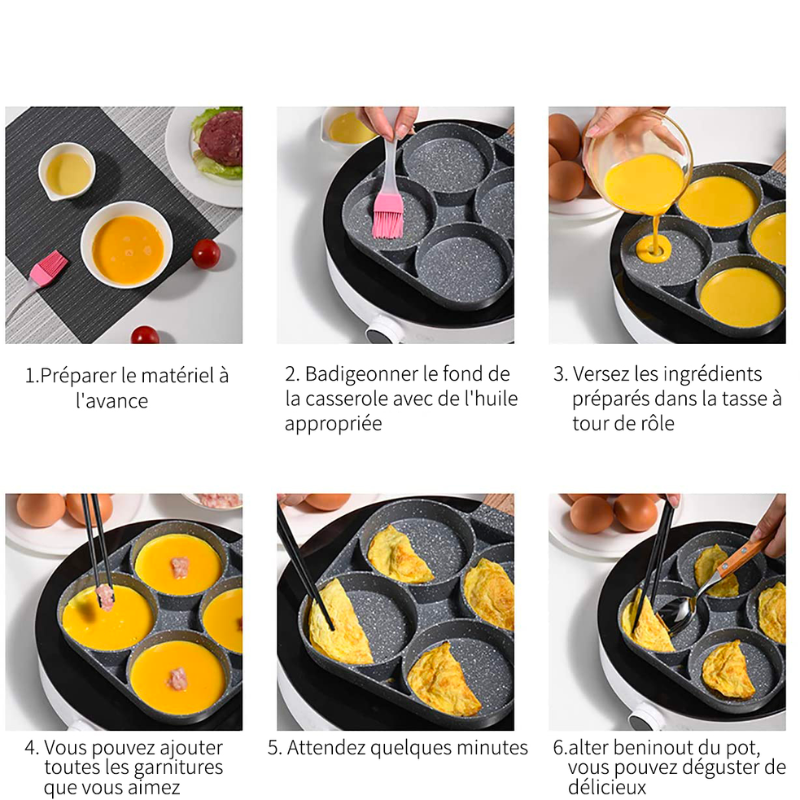 1.Préparer le matériel à l'avance

2. Badigeonner le fond de la casserole avec de l'huile appropriée

3. Versez les ingrédients préparés dans la tasse à tour de rôle

4. Vous pouvez ajouter toutes les garnitures que vous aimez

5. Attendez quelques minutes

6.alter beninout du pot, vous pouvez déguster de délicieux