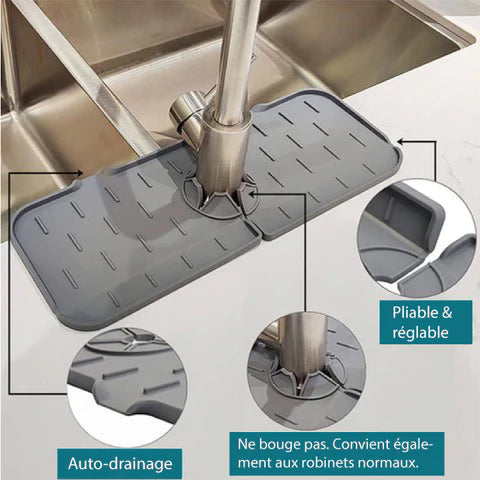 Pliable & réglable

Auto-drainage

Ne bouge pas. Convient également aux robinets normaux.