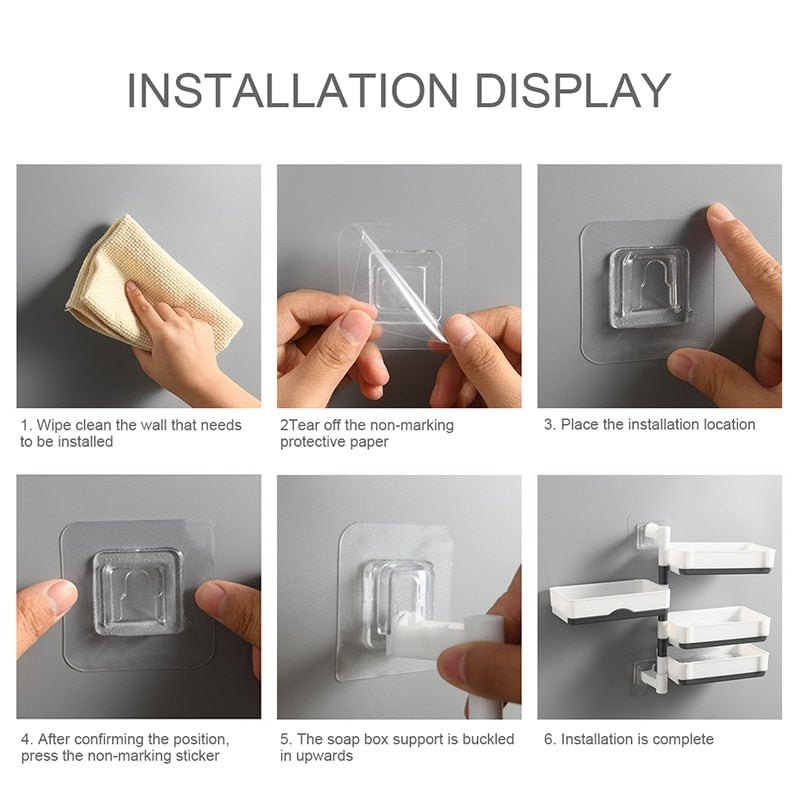 INSTALLATION DISPLAY

1. Wipe clean the wall that needs to be installed

2Tear off the non-marking protective paper

3. Place the installation location

4. After confirming the position, press the non-marking sticker

5. The soap box support is buckled in upwards

6. Installation is complete