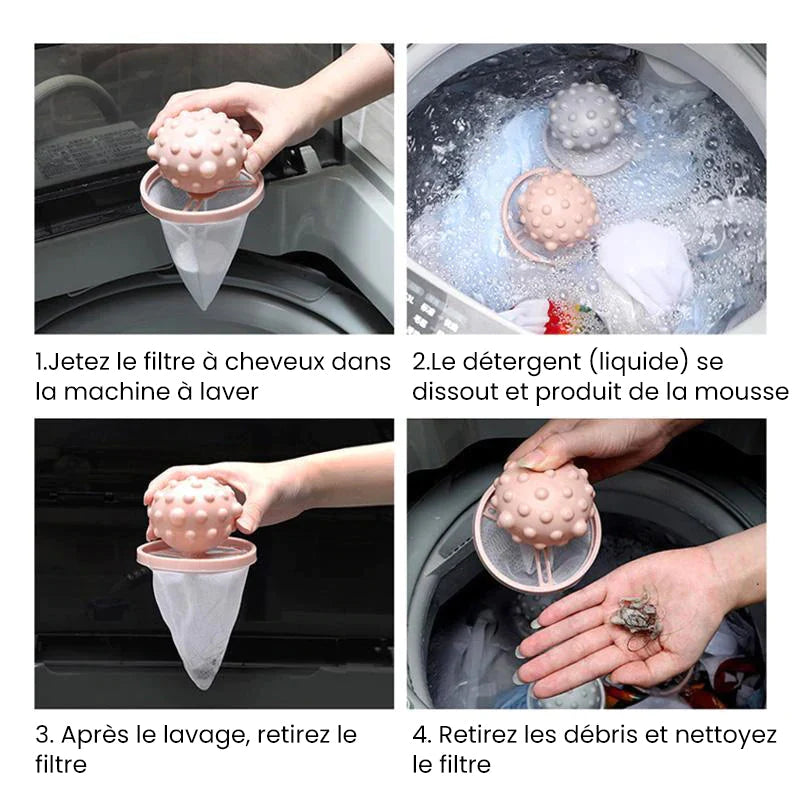 1.Jetez le filtre à cheveux dans la machine à laver

2.Le détergent (liquide) se dissout et produit de la mousse

3. Après le lavage, retirez le filtre

4. Retirez les débris et nettoyez le filtre