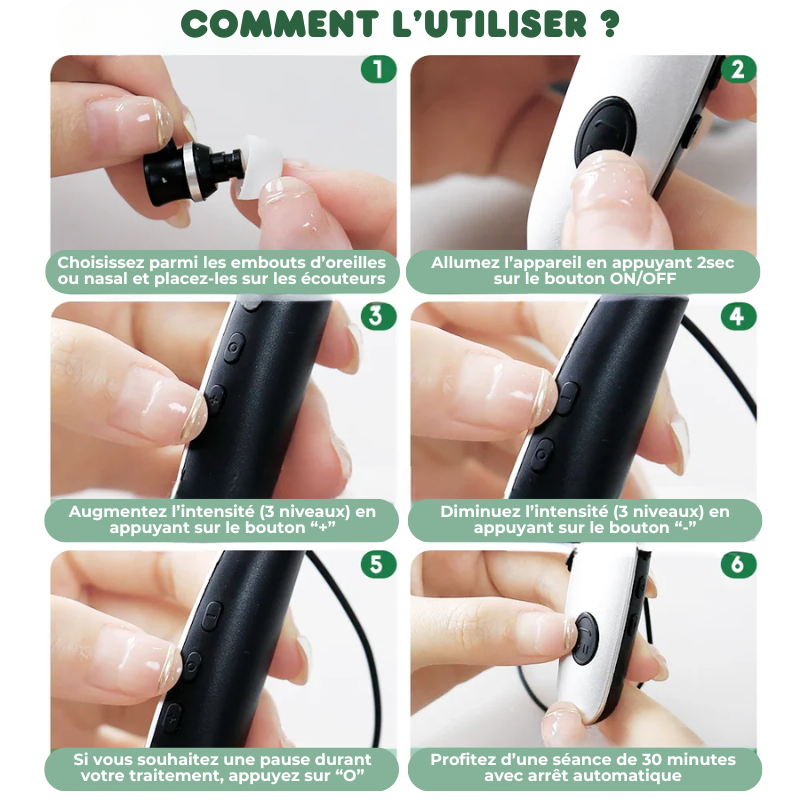 COMMENT L'UTILISER ?

1

Choisissez parmi les embouts d'oreilles ou nasal et placez-les sur les écouteurs

2

Allumez l'appareil en appuyant 2sec sur le bouton ON/OFF

3

Augmentez l'intensité (3 niveaux) en appuyant sur le bouton "+"

4

Diminuez l'intensité (3 niveaux) en appuyant sur le bouton "-"

5

Si vous souhaitez une pause durant votre traitement, appuyez sur "O"

6

Profitez d'une séance de 30 minutes avec arrêt automatique