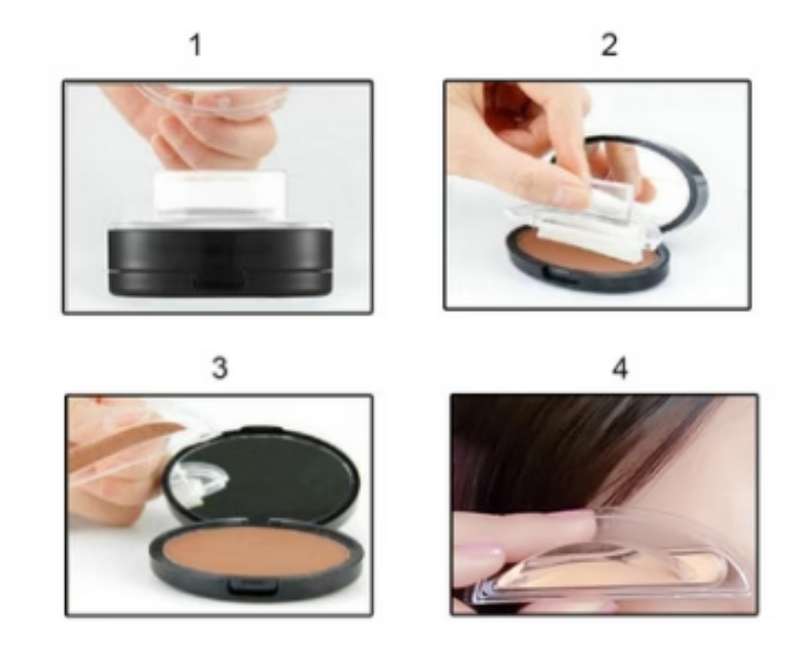 1

2

3

4